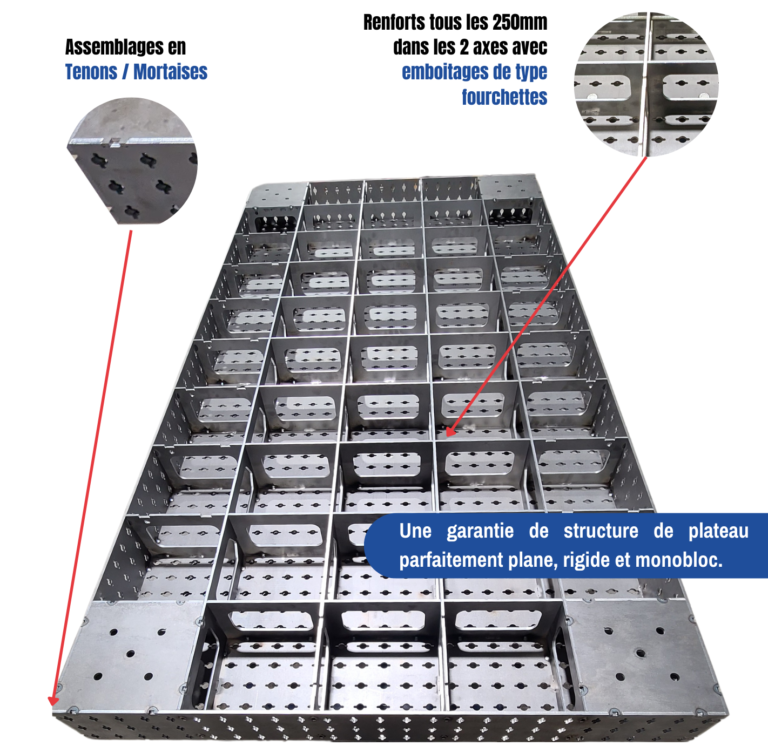 Assemblages en
Tenons / Mortaises

Renforts tous les 250mm
dans les 2 axes avec
emboitages de type
fourchettes

Une garantie de structure de plateau parfaitement plane, rigide et monobloc.